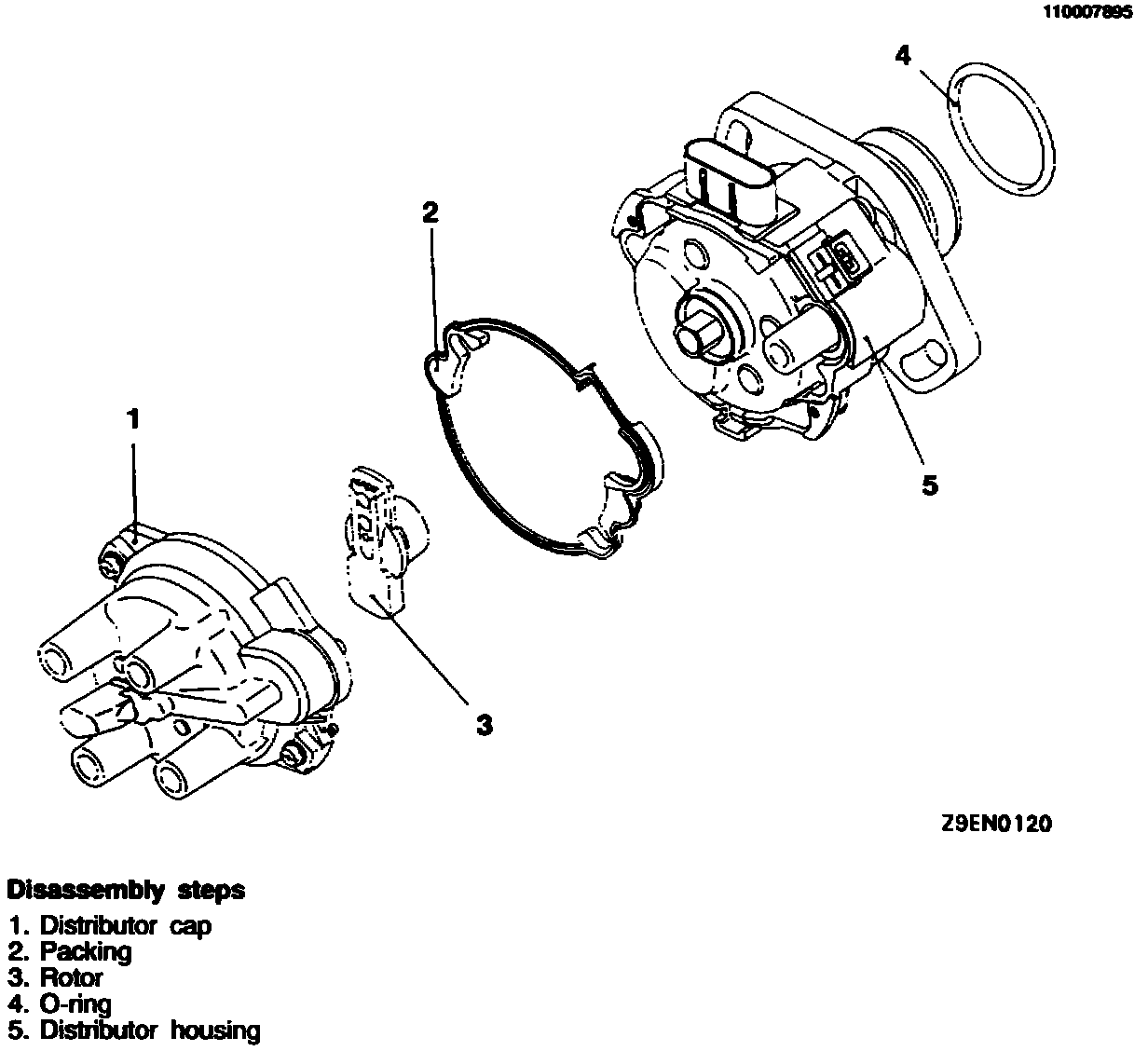 110007895

4

2

1

5

3

Z9EN0120

Disassembly steps
1. Distributor cap
2. Packing
3. Rotor
4. O-ring
5. Distributor housing