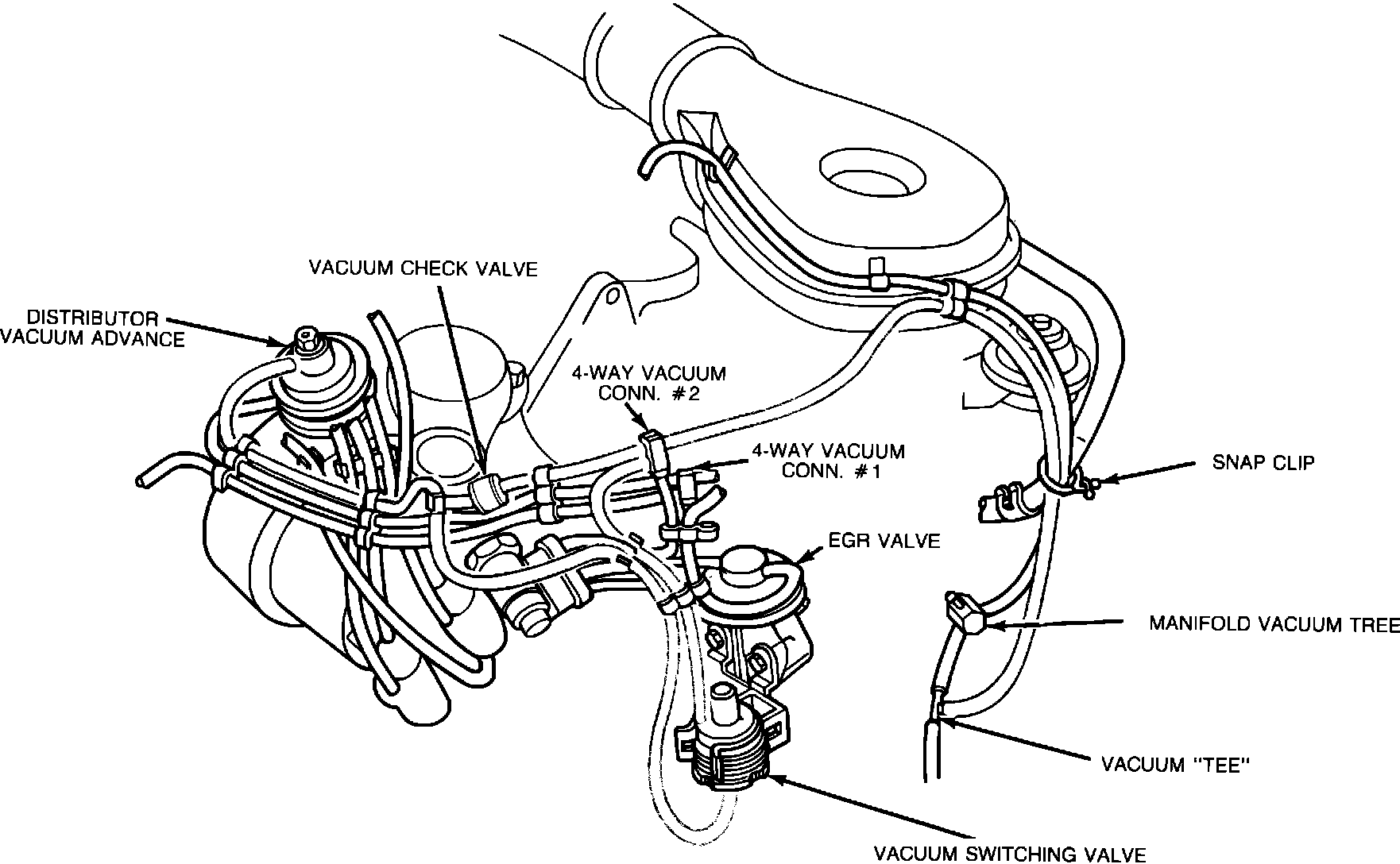 VACUUM CHECK VALVE

DISTRIBUTOR VACUUM ADVANCE

4-WAY VACUUM CONN. #2

4-WAY VACUUM CONN. #1

SNAP CLIP

EGR VALVE

MANIFOLD VACUUM TREE

VACUUM "TEE"

VACUUM SWITCHING VALVE