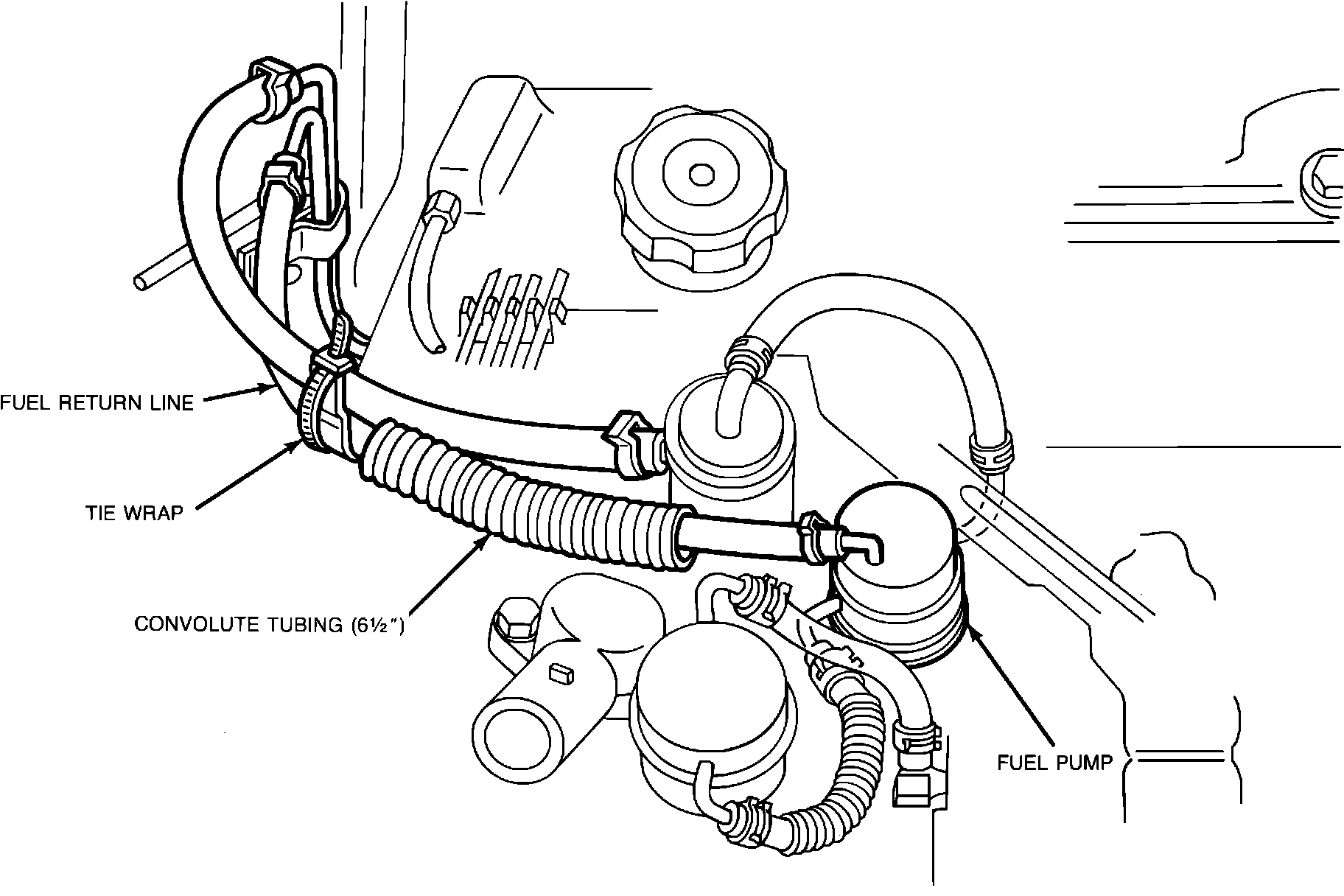 FUEL RETURN LINE

TIE WRAP

CONVOLUTE TUBING (6½")

FUEL PUMP