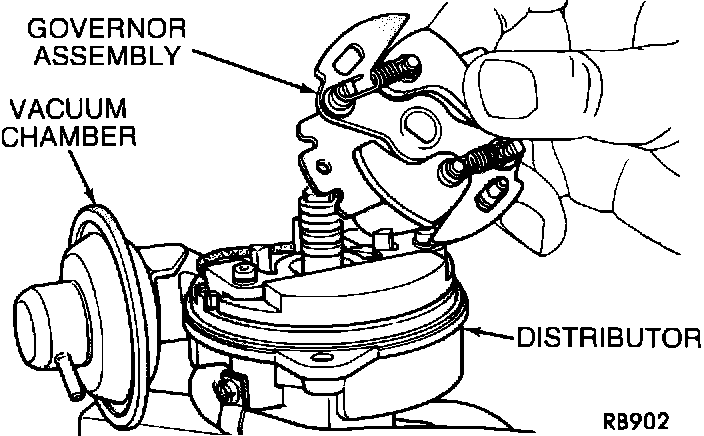 GOVERNOR ASSEMBLY

VACUUM CHAMBER

DISTRIBUTOR

RB902