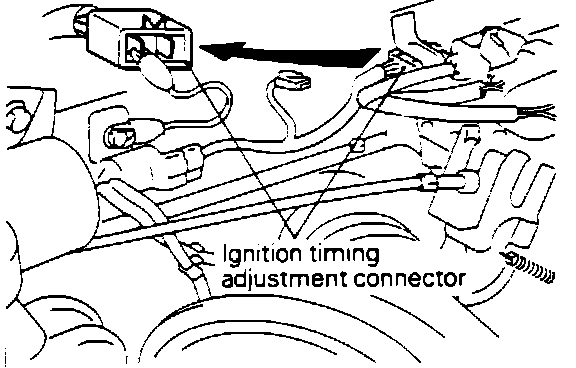 Ignition timing adjustment connector