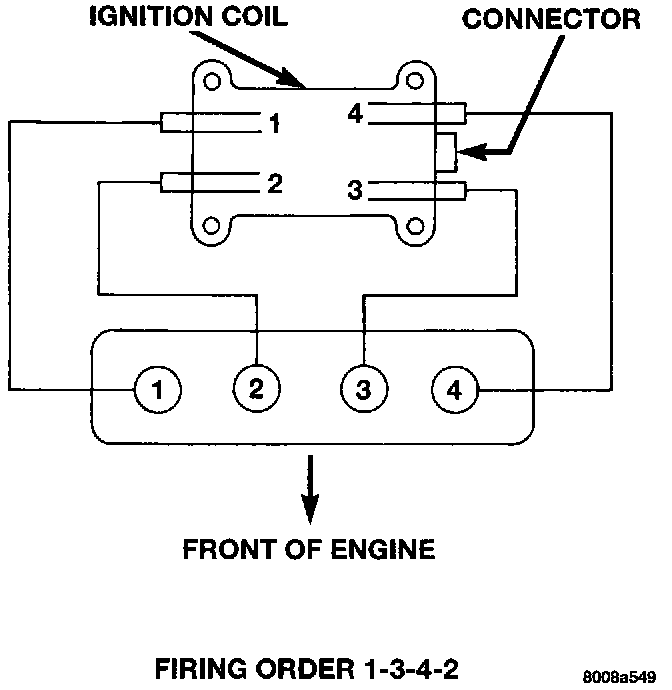 IGNITION COIL
CONNECTOR
1
4
2
3
1
2
3
4
FRONT OF ENGINE
FIRING ORDER 1-3-4-2
8008a549