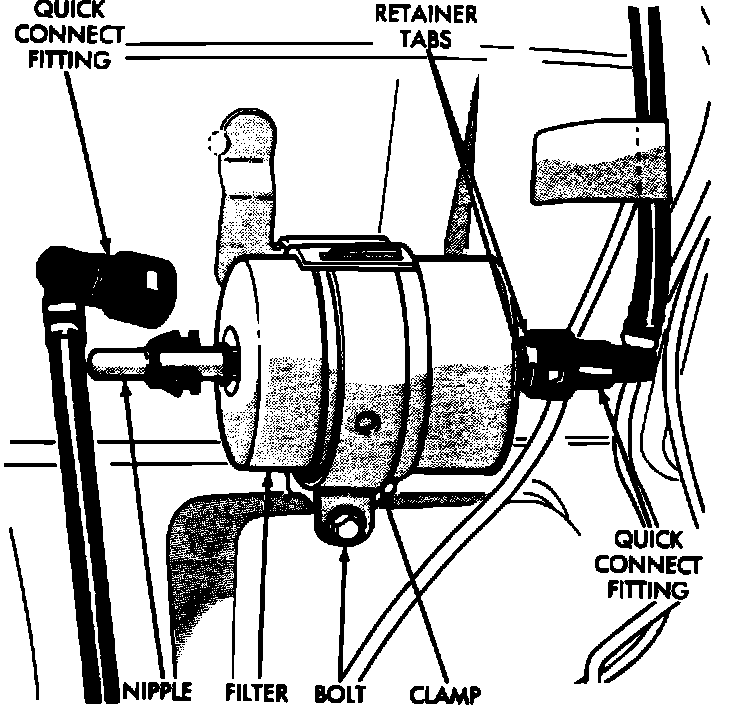 QUICK CONNECT FITTING

RETAINER TABS

QUICK CONNECT FITTING

NIPPLE FILTER BOLT CLAMP