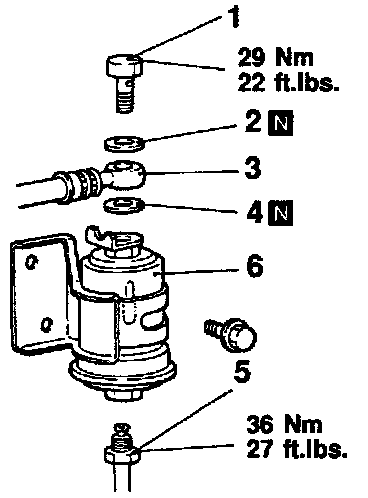 1

29 Nm
22 ft.lbs.

2 N

3

4 N

6

5

36 Nm
27 ft.lbs.