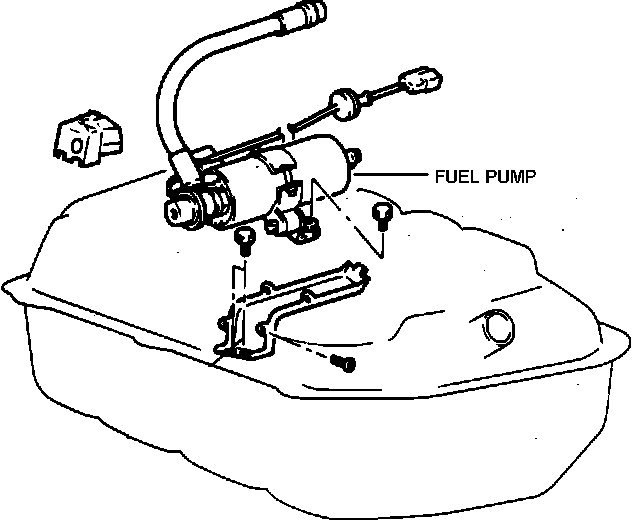 FUEL PUMP