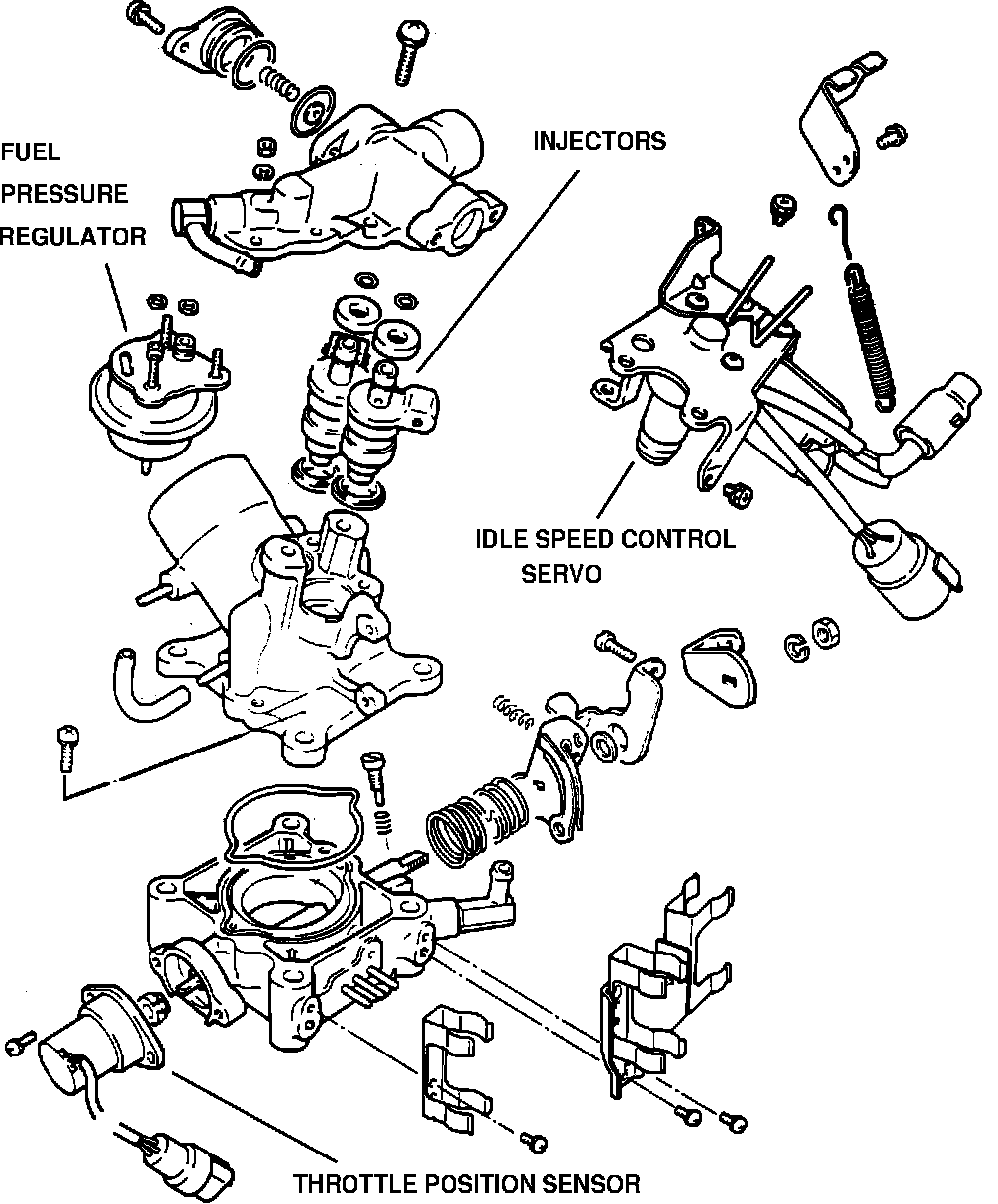 FUEL PRESSURE REGULATOR

INJECTORS

IDLE SPEED CONTROL SERVO

THROTTLE POSITION SENSOR