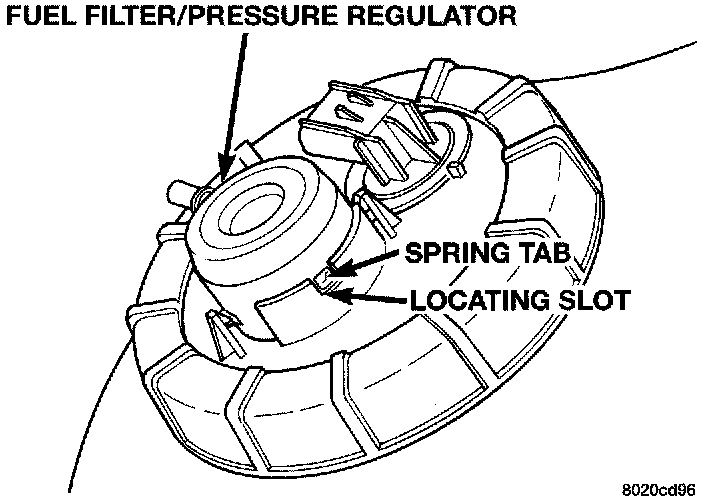 FUEL FILTER/PRESSURE REGULATOR

SPRING TAB

LOCATING SLOT

8020cd96