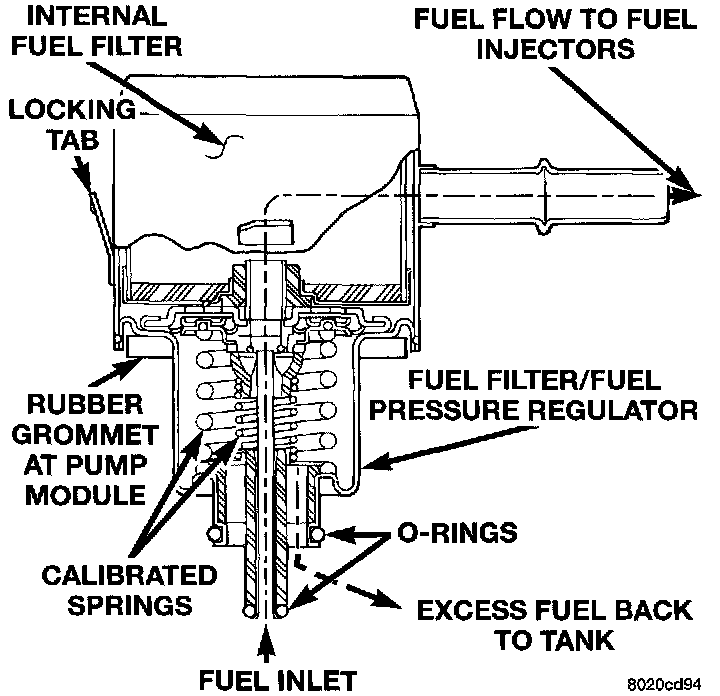 INTERNAL FUEL FILTER

FUEL FLOW TO FUEL INJECTORS

LOCKING TAB

RUBBER GROMMET AT PUMP MODULE

FUEL FILTER/FUEL PRESSURE REGULATOR

O-RINGS

CALIBRATED SPRINGS

EXCESS FUEL BACK TO TANK

FUEL INLET

8020cd94