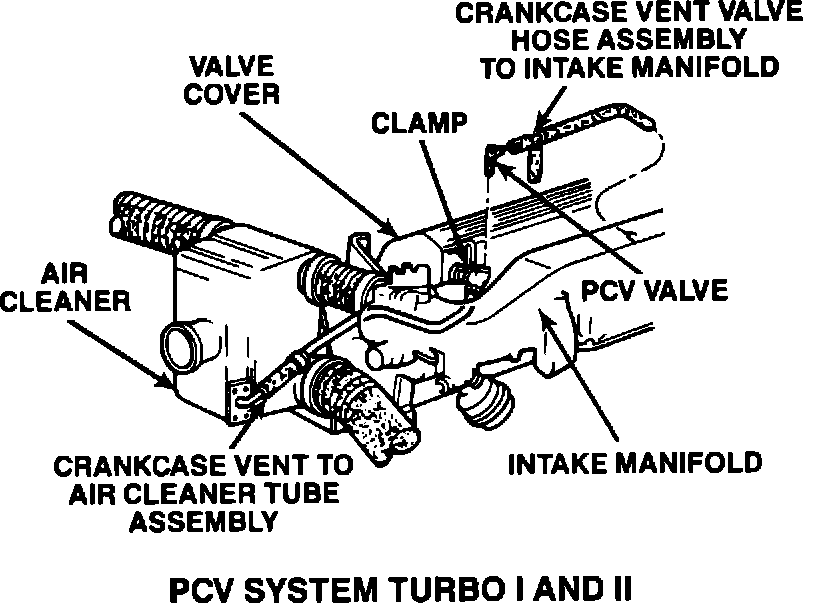 CRANKCASE VENT VALVE HOSE ASSEMBLY TO INTAKE MANIFOLD

VALVE COVER

CLAMP

AIR CLEANER

PCV VALVE

CRANKCASE VENT TO AIR CLEANER TUBE ASSEMBLY

INTAKE MANIFOLD

PCV SYSTEM TURBO I AND II