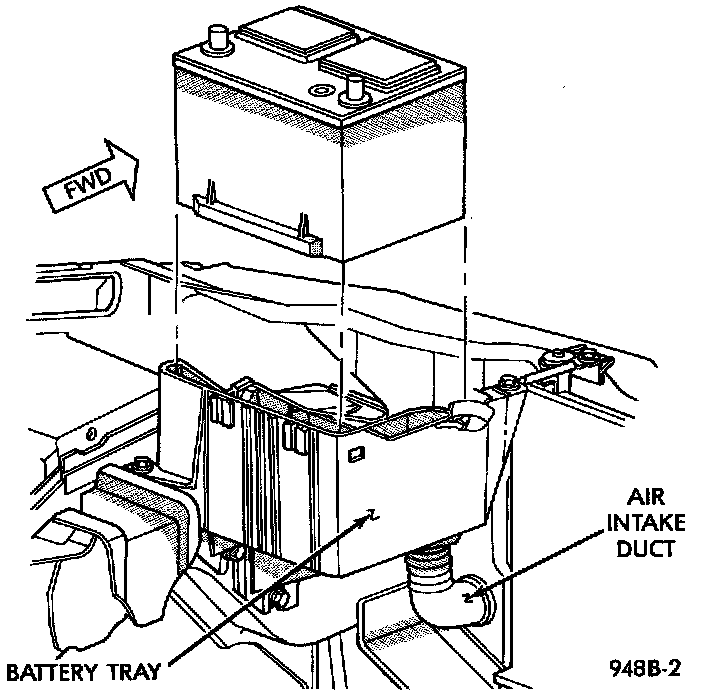 FWD

AIR
INTAKE
DUCT

BATTERY TRAY

948B-2