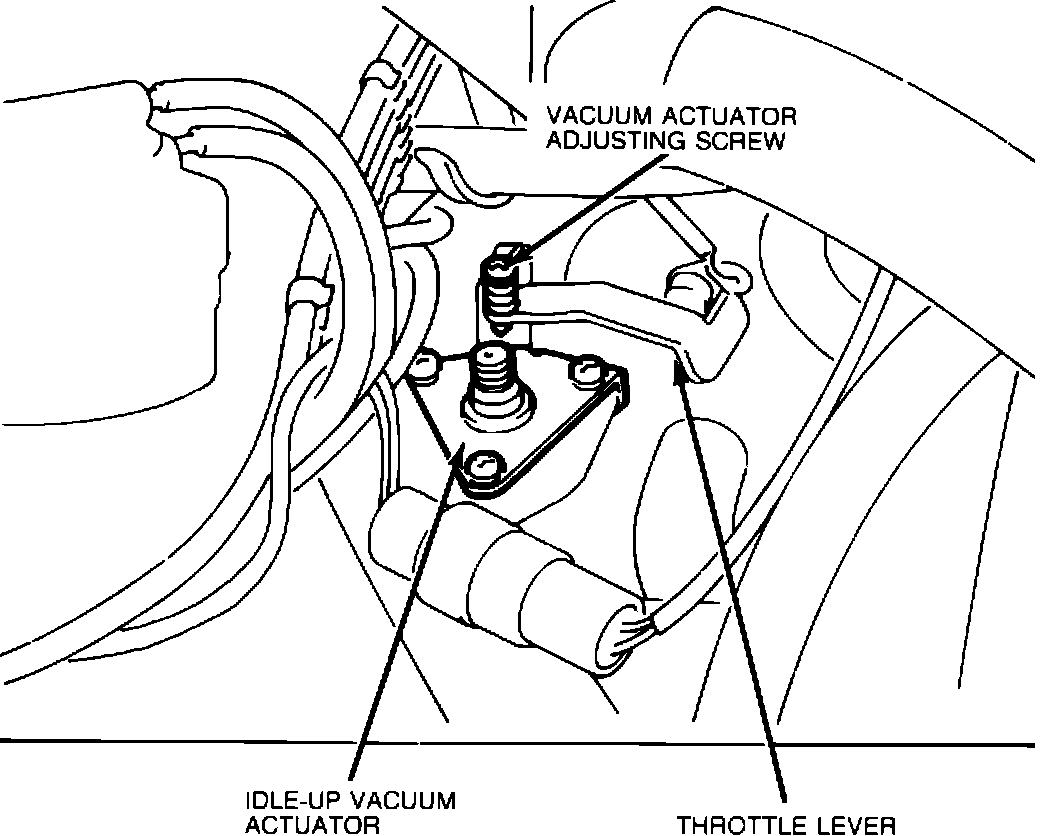 VACUUM ACTUATOR ADJUSTING SCREW

IDLE-UP VACUUM ACTUATOR

THROTTLE LEVER