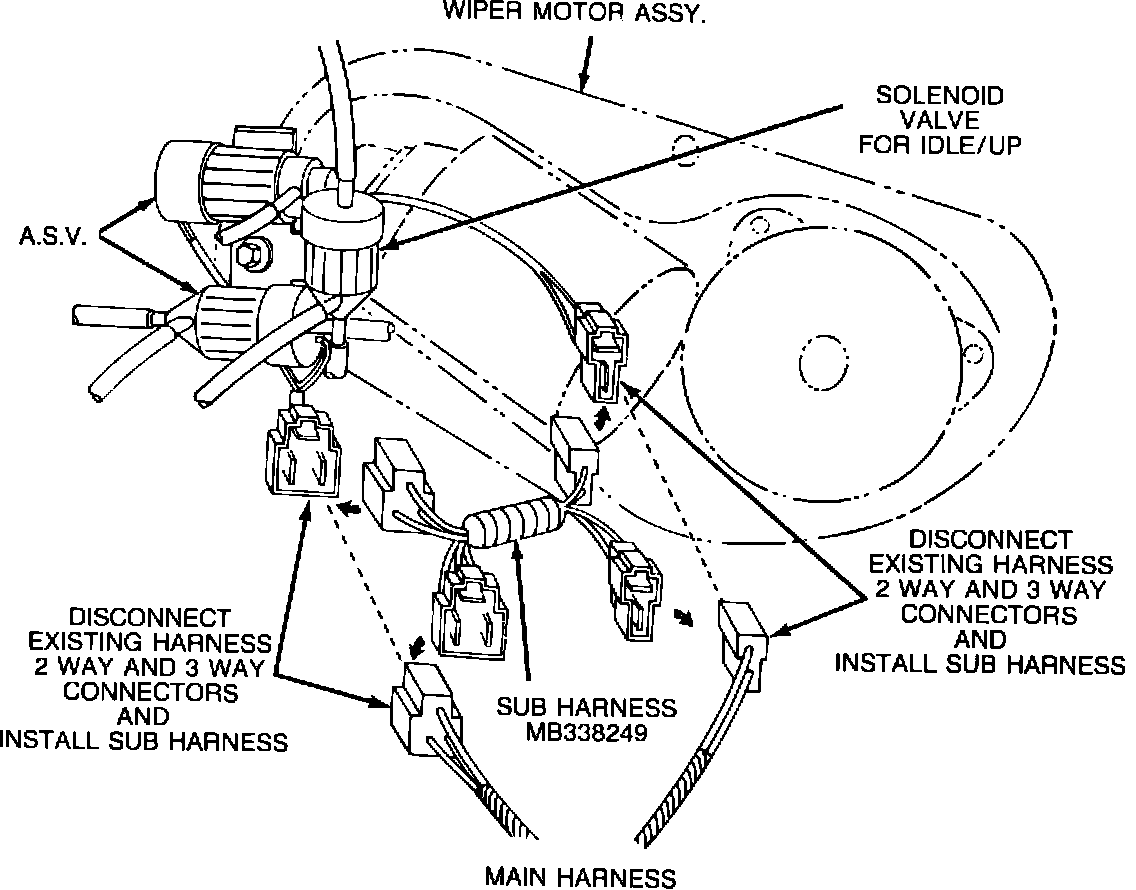 WIPER MOTOR ASSY.

SOLENOID VALVE FOR IDLE/UP

A.S.V.

DISCONNECT EXISTING HARNESS 2 WAY AND 3 WAY CONNECTORS AND INSTALL SUB HARNESS

DISCONNECT EXISTING HARNESS 2 WAY AND 3 WAY CONNECTORS AND INSTALL SUB HARNESS

SUB HARNESS MB338249

MAIN HARNESS