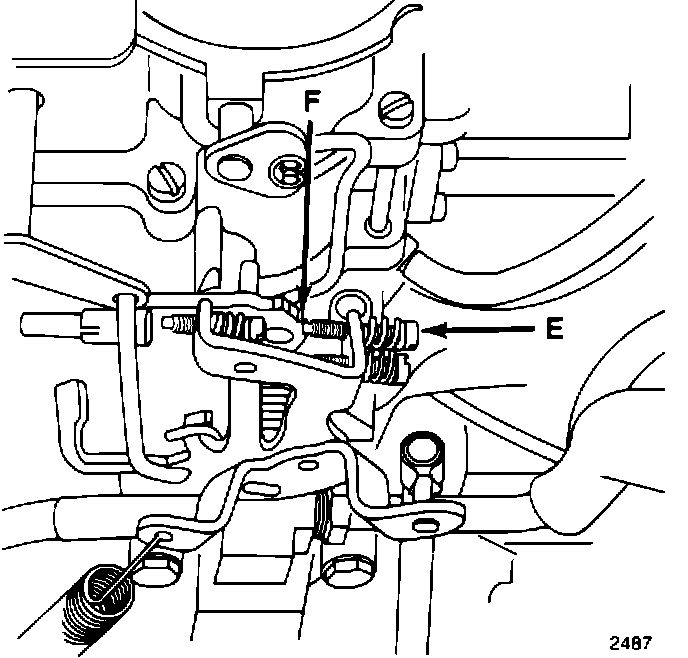 F
E
2487