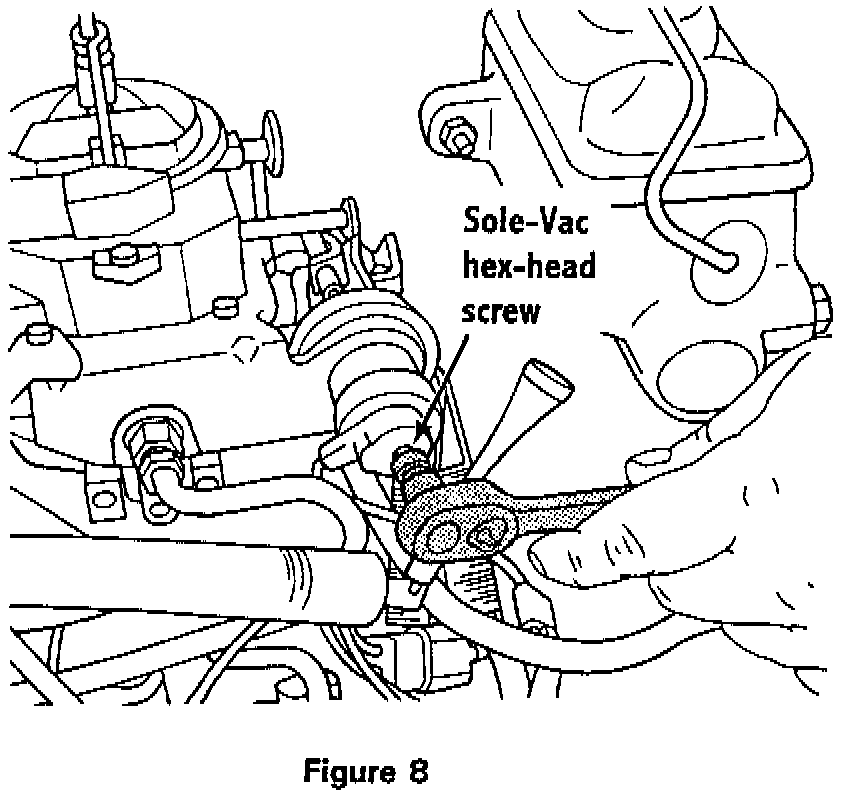 Sole-Vac hex-head screw

Figure 8