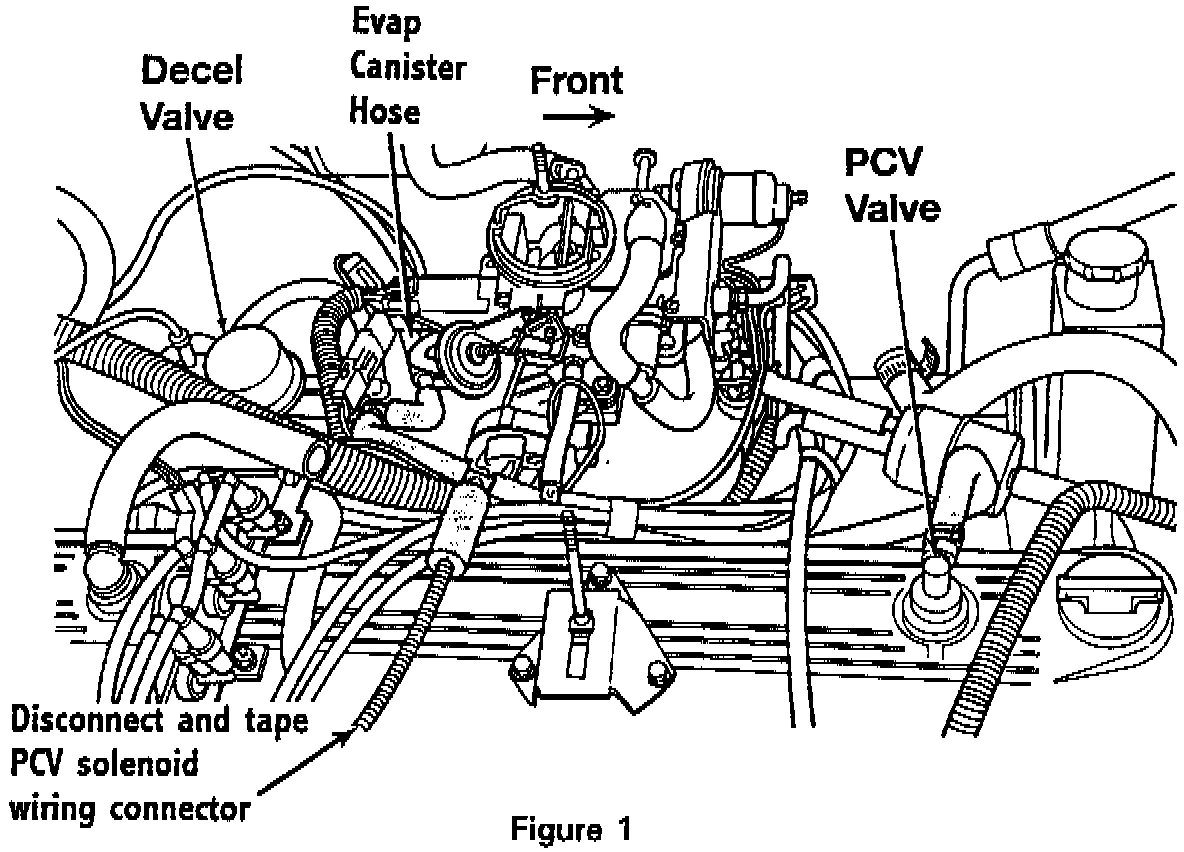 Decel Valve

Evap Canister Hose

Front

PCV Valve

Disconnect and tape PCV solenoid wiring connector

Figure 1