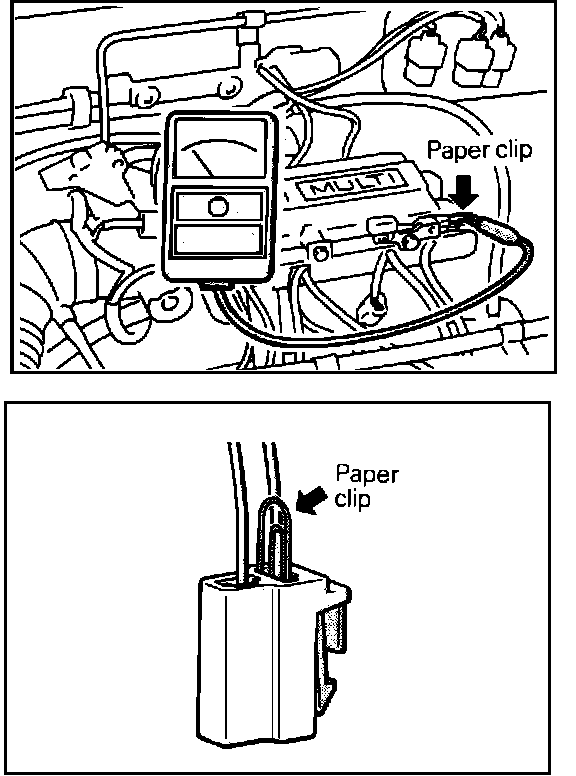 Paper clip

MULTI

Paper clip