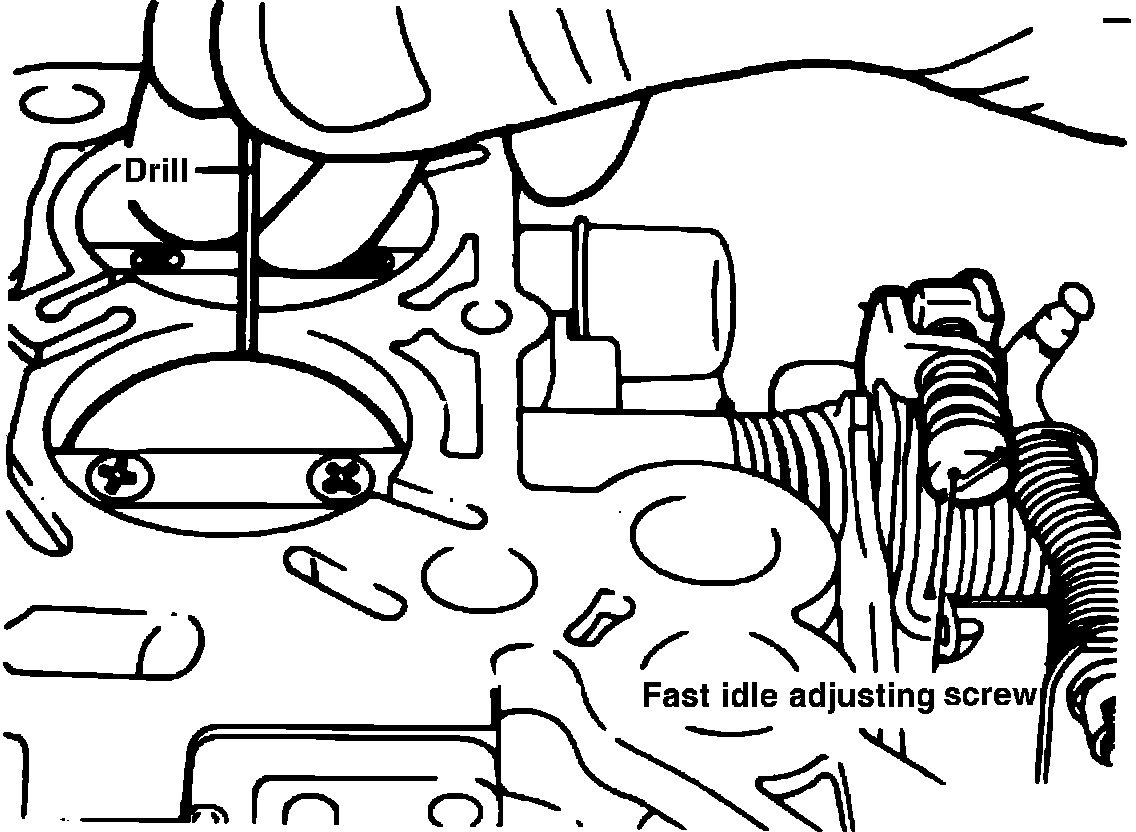 Drill

Fast idle adjusting screw