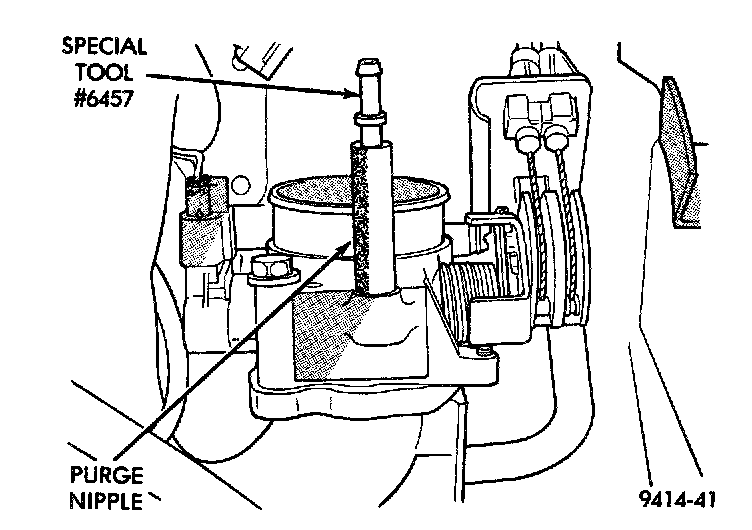 SPECIAL TOOL #6457

PURGE NIPPLE

9414-41