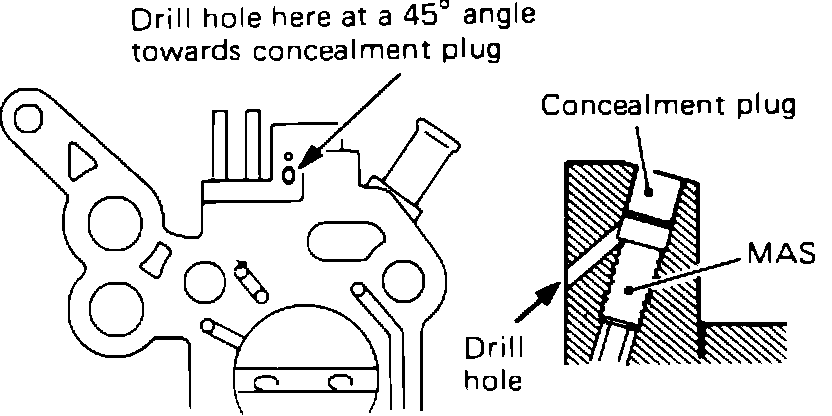 Drill hole here at a 45° angle towards concealment plug

Concealment plug

MAS

Drill hole