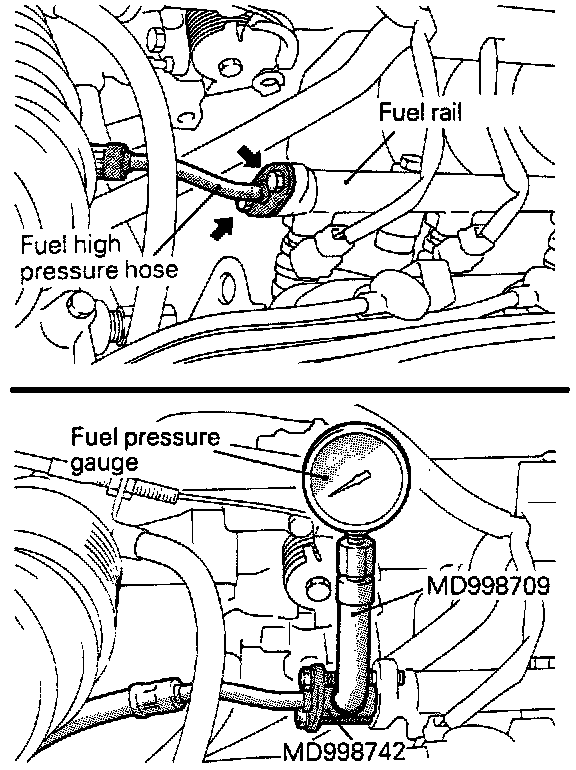 Fuel rail

Fuel high pressure hose

Fuel pressure gauge

MD998709

MD998742