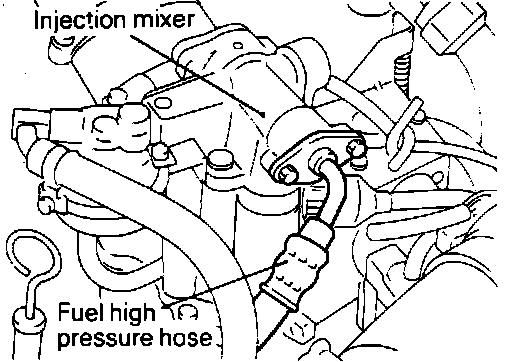 Injection mixer

Fuel high pressure hose