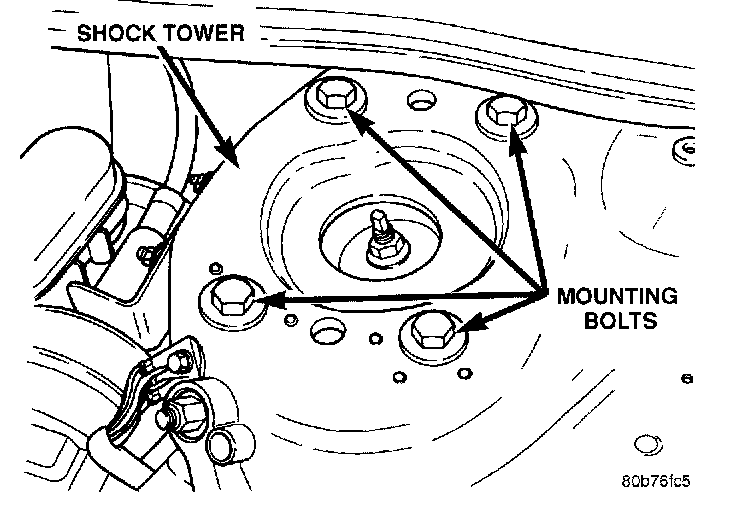 SHOCK TOWER

MOUNTING BOLTS

80b76fc5