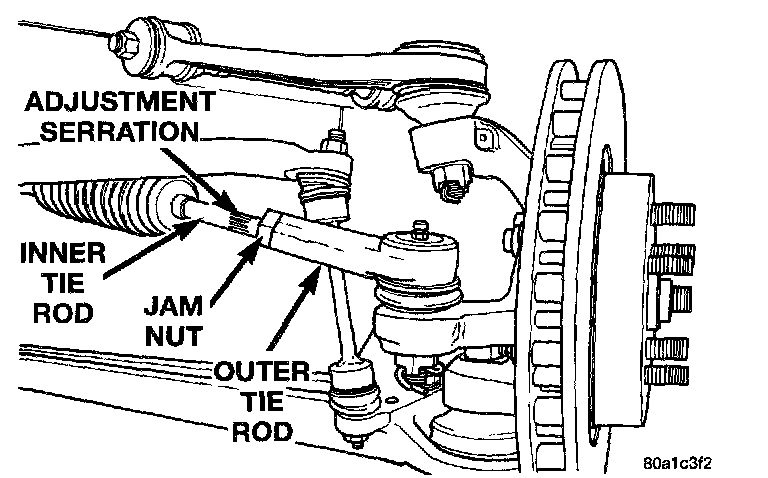 ADJUSTMENT SERRATION

INNER TIE ROD

JAM NUT

OUTER TIE ROD

80a1c3f2