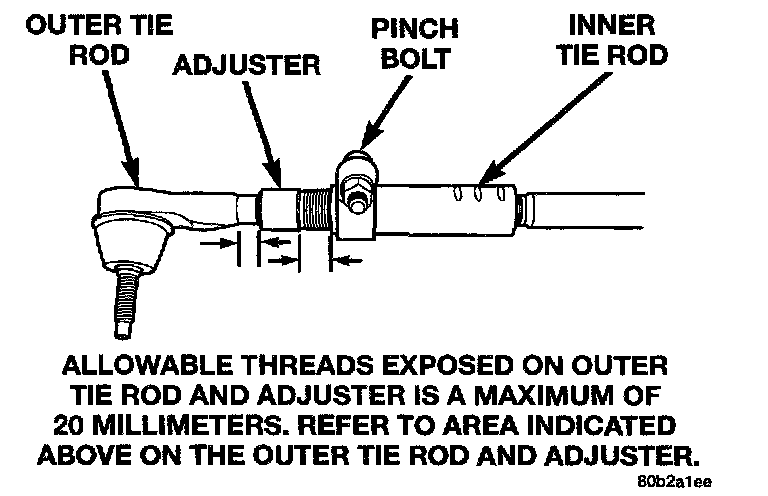 OUTER TIE ROD

ADJUSTER

PINCH BOLT

INNER TIE ROD

ALLOWABLE THREADS EXPOSED ON OUTER TIE ROD AND ADJUSTER IS A MAXIMUM OF 20 MILLIMETERS. REFER TO AREA INDICATED ABOVE ON THE OUTER TIE ROD AND ADJUSTER.

80b2a1ee