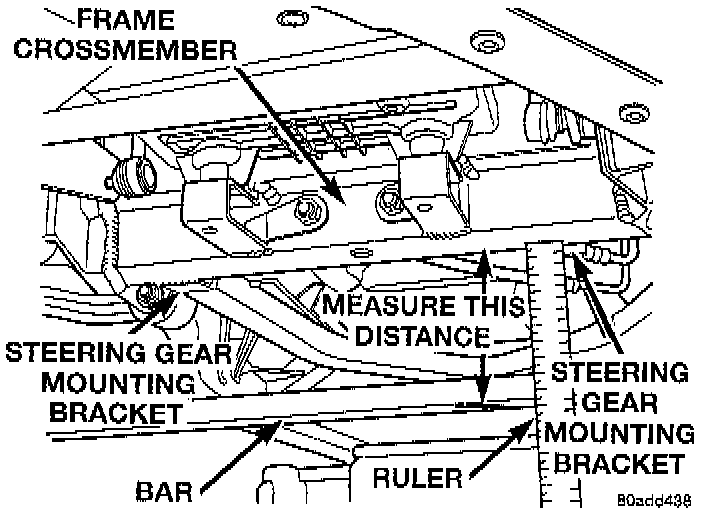 FRAME CROSSMEMBER

MEASURE THIS DISTANCE

STEERING GEAR MOUNTING BRACKET

STEERING GEAR MOUNTING BRACKET

BAR

RULER

80add438