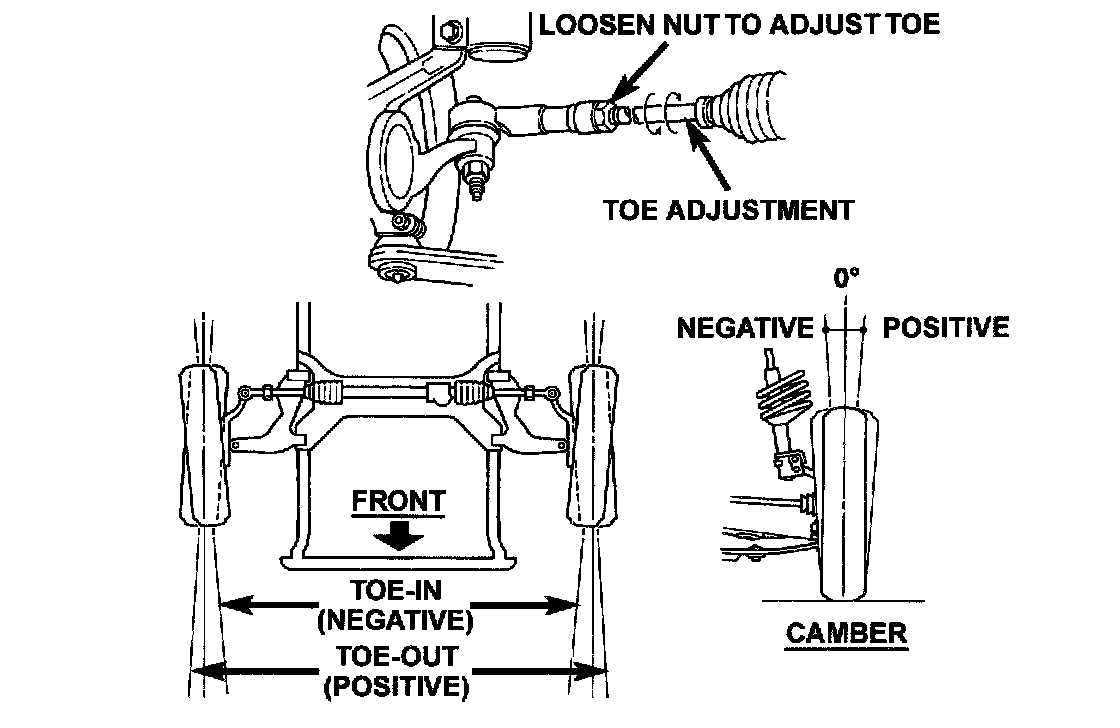 LOOSEN NUT TO ADJUST TOE

TOE ADJUSTMENT

0°

NEGATIVE

POSITIVE

FRONT

TOE-IN
(NEGATIVE)

TOE-OUT
(POSITIVE)

CAMBER