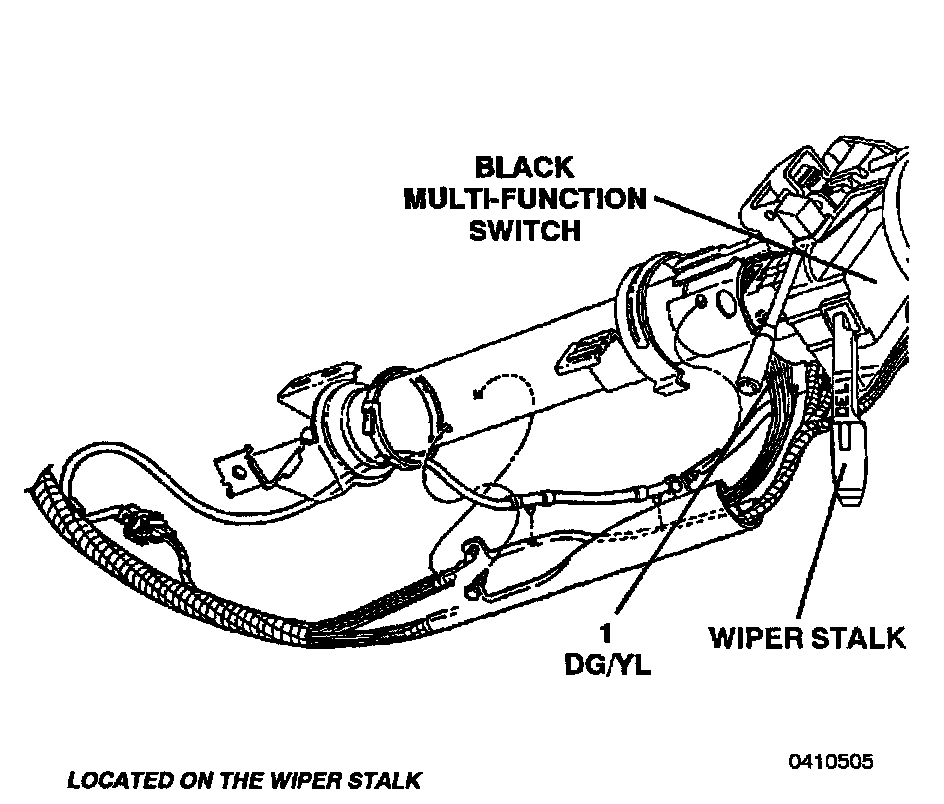 BLACK
MULTI-FUNCTION
SWITCH

1
DG/YL

WIPER STALK

0410505

LOCATED ON THE WIPER STALK