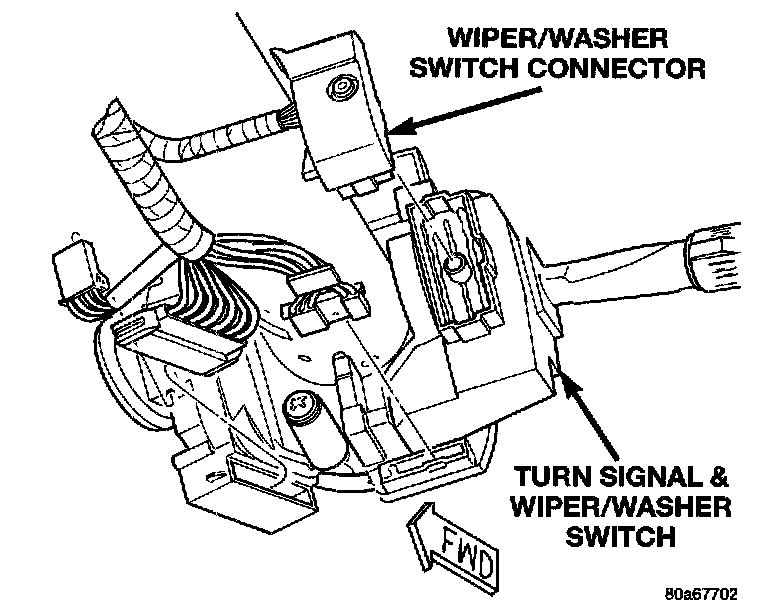 WIPER/WASHER SWITCH CONNECTOR

TURN SIGNAL & WIPER/WASHER SWITCH

FWD

80a67702