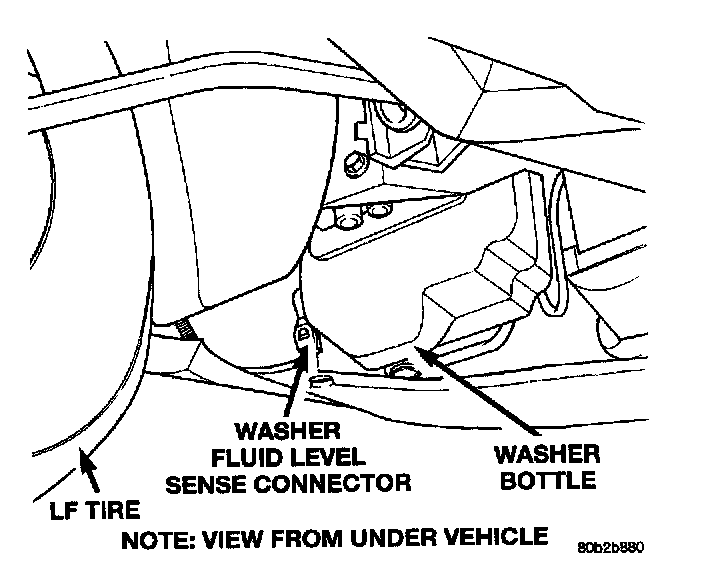 WASHER FLUID LEVEL SENSE CONNECTOR

WASHER BOTTLE

LF TIRE

NOTE: VIEW FROM UNDER VEHICLE

80b2b880