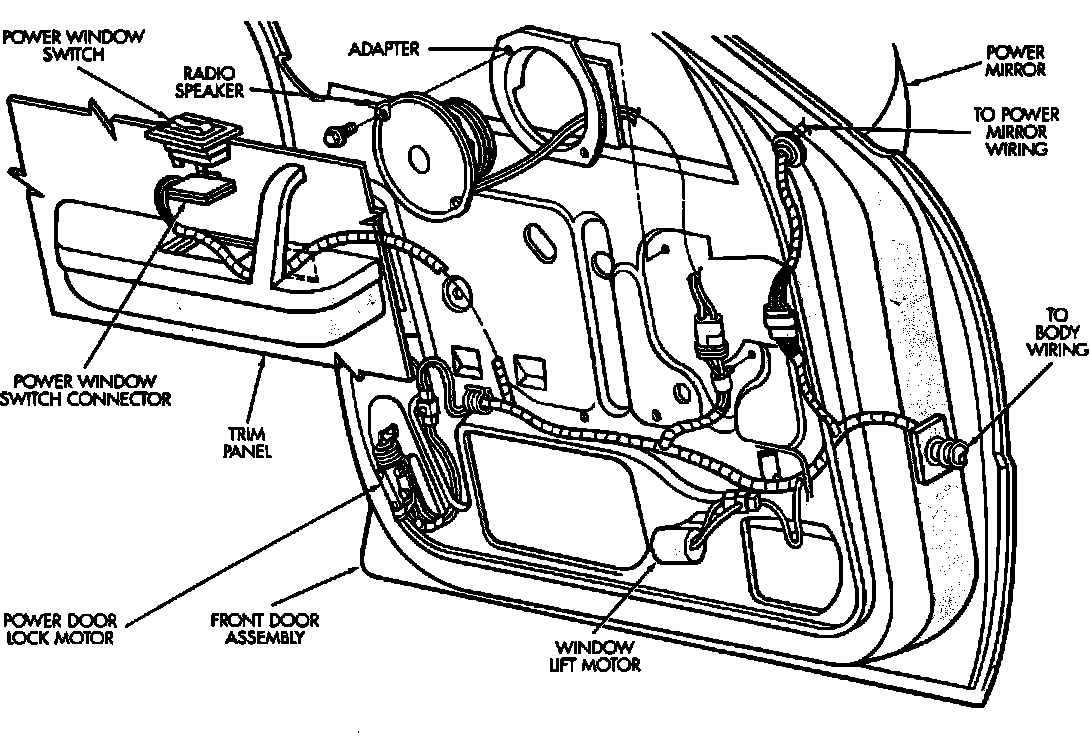 POWER WINDOW SWITCH

RADIO SPEAKER

ADAPTER

POWER MIRROR

TO POWER MIRROR WIRING

TO BODY WIRING

POWER WINDOW SWITCH CONNECTOR

TRIM PANEL

POWER DOOR LOCK MOTOR

FRONT DOOR ASSEMBLY

WINDOW LIFT MOTOR