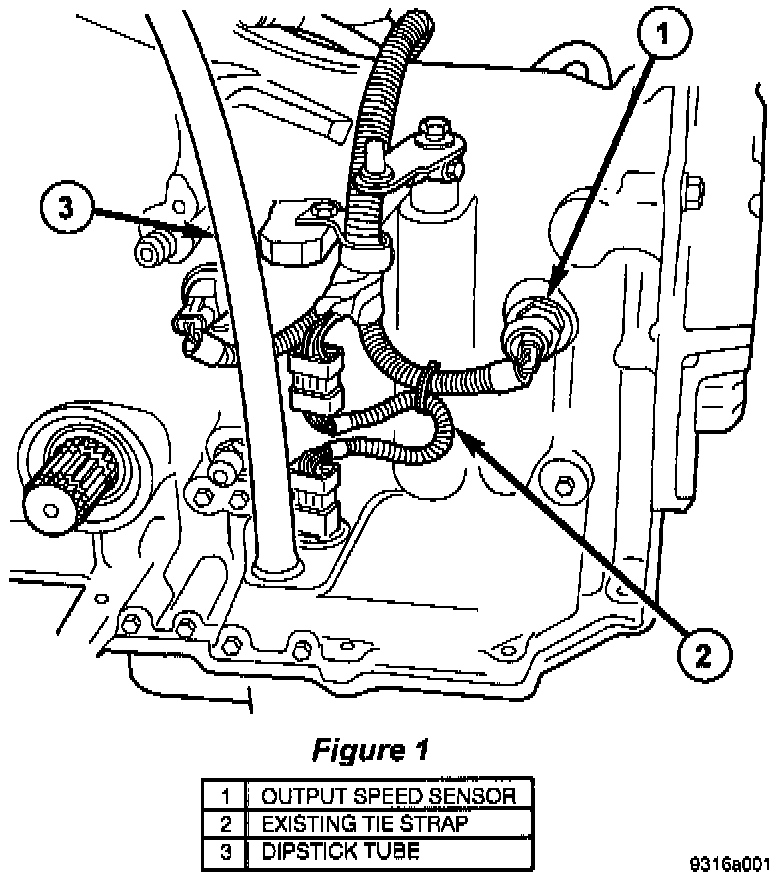 1

3

2

Figure 1

| 1 | OUTPUT SPEED SENSOR |
|---|---|
| 2 | EXISTING TIE STRAP |
| 3 | DIPSTICK TUBE |

9316a001