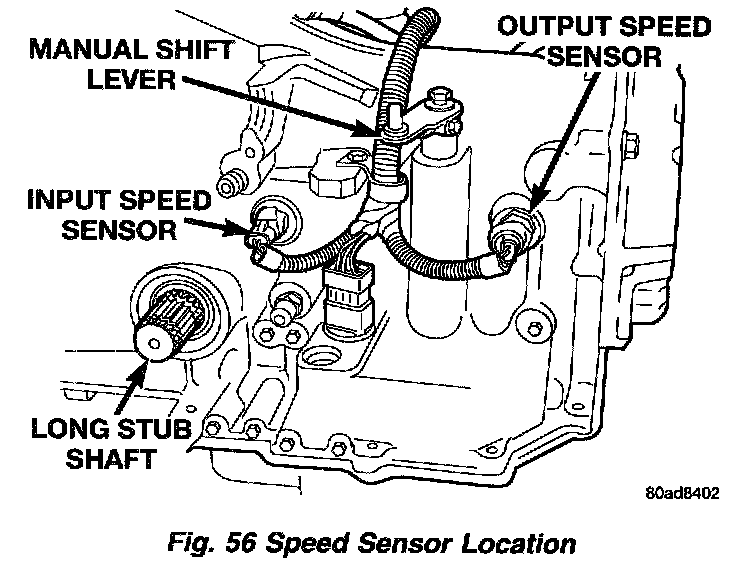 MANUAL SHIFT LEVER

OUTPUT SPEED SENSOR

INPUT SPEED SENSOR

LONG STUB SHAFT

80ad8402

Fig. 56 Speed Sensor Location