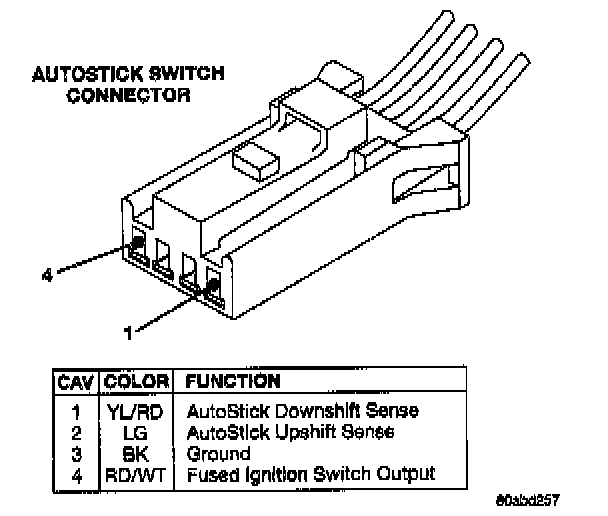 AUTOSTICK SWITCH CONNECTOR

4

1

| CAV | COLOR | FUNCTION |
|---|---|---|
| 1 | YL/RD | AutoStick Downshift Sense |
| 2 | LG | AutoStick Upshift Sense |
| 3 | BK | Ground |
| 4 | RD/WT | Fused Ignition Switch Output |

80abd257