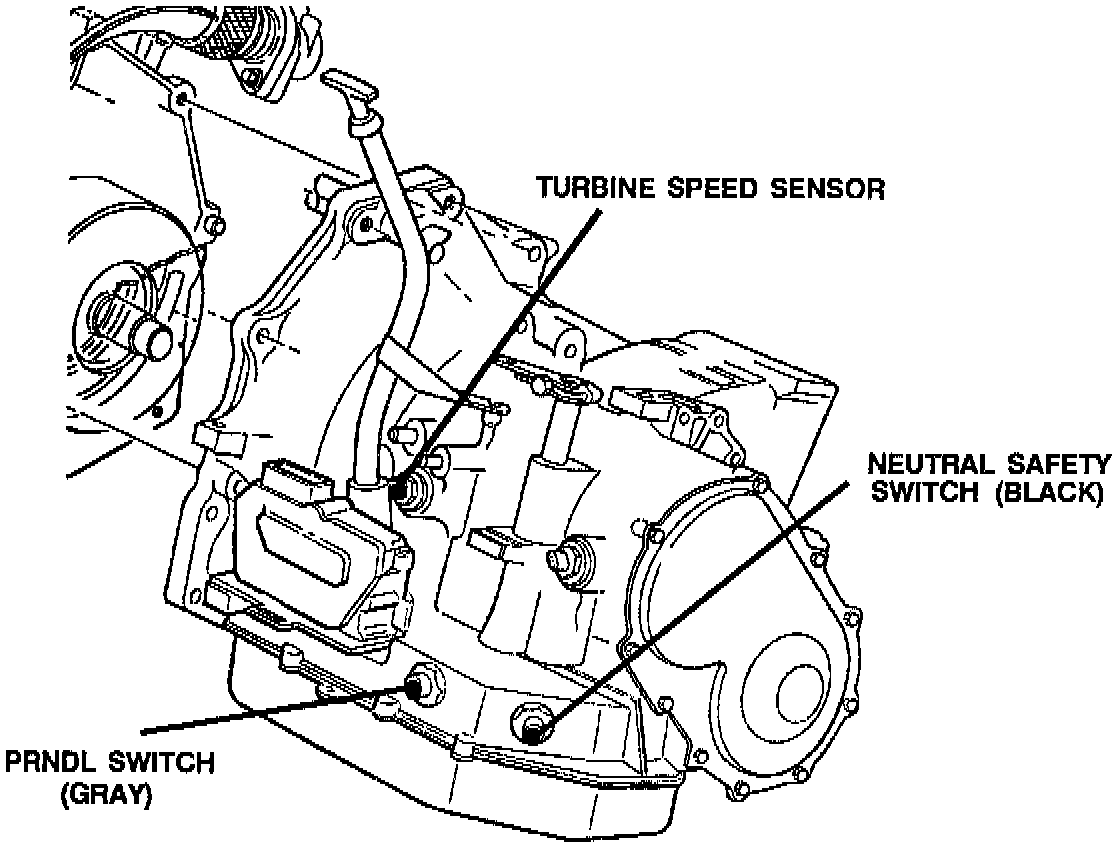 TURBINE SPEED SENSOR

NEUTRAL SAFETY SWITCH (BLACK)

PRNDL SWITCH (GRAY)