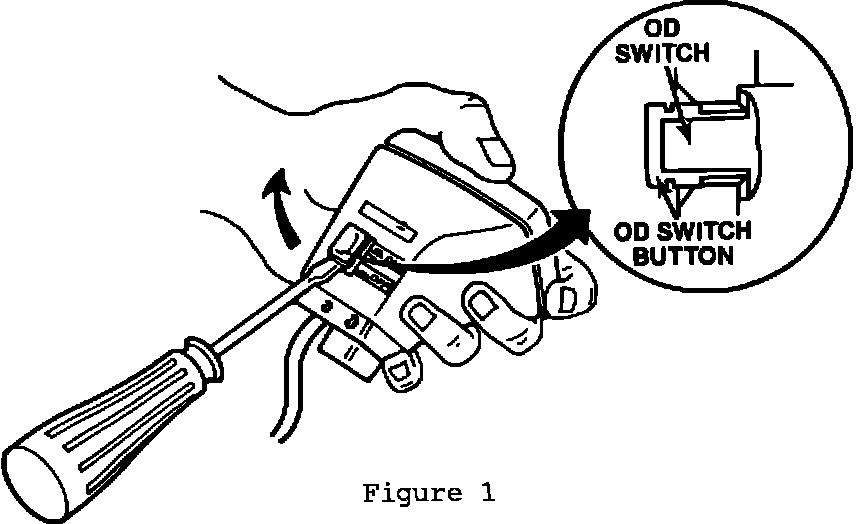 OD SWITCH

OD SWITCH BUTTON

Figure 1