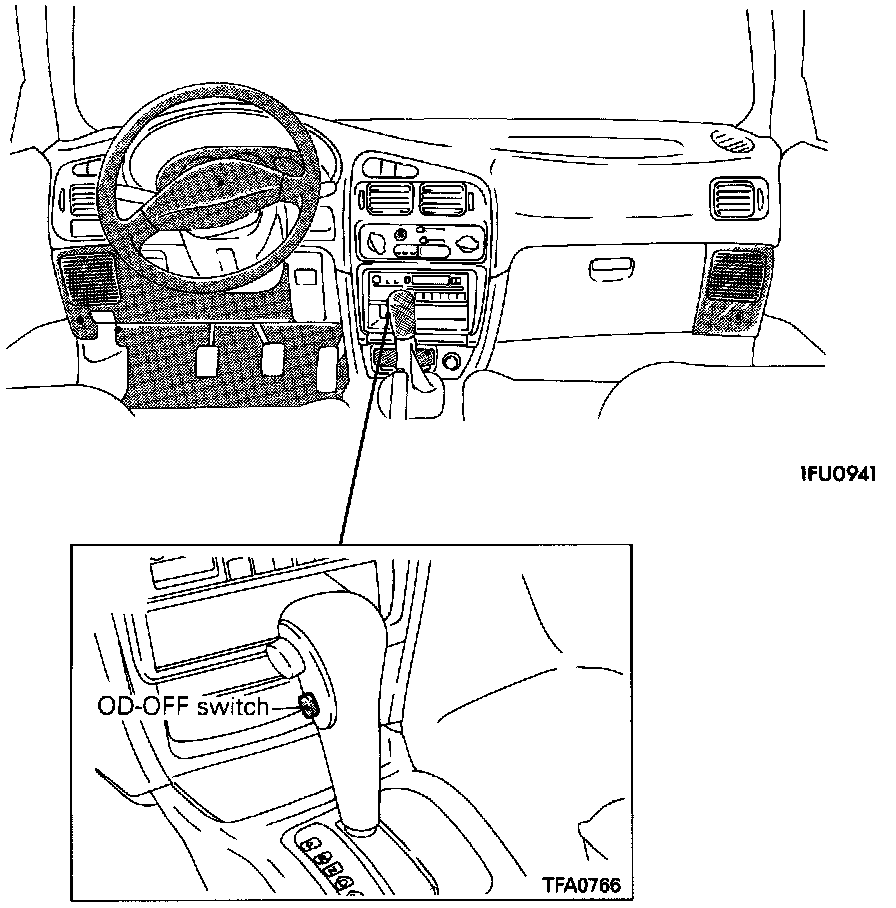 IFU0941

OD-OFF switch

TFA0766