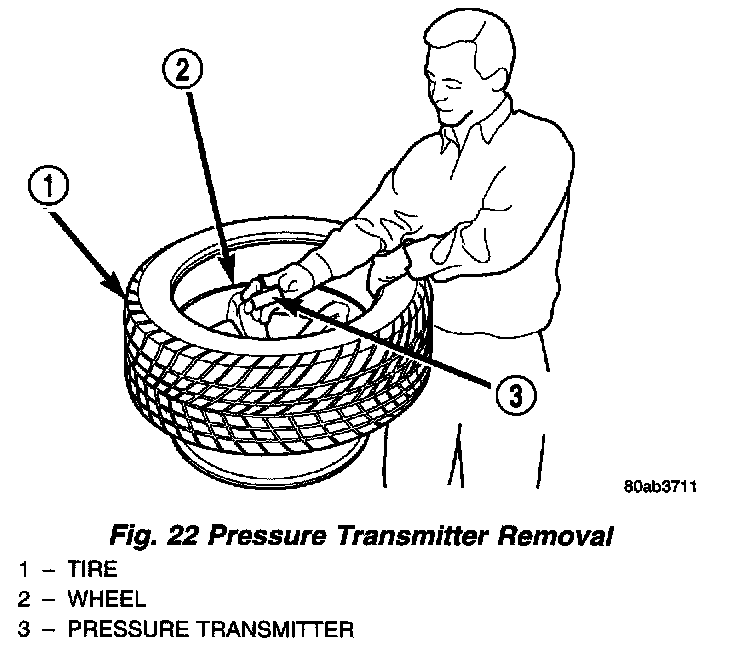 2

1

3

80ab3711

Fig. 22 Pressure Transmitter Removal

1 – TIRE
2 – WHEEL
3 – PRESSURE TRANSMITTER