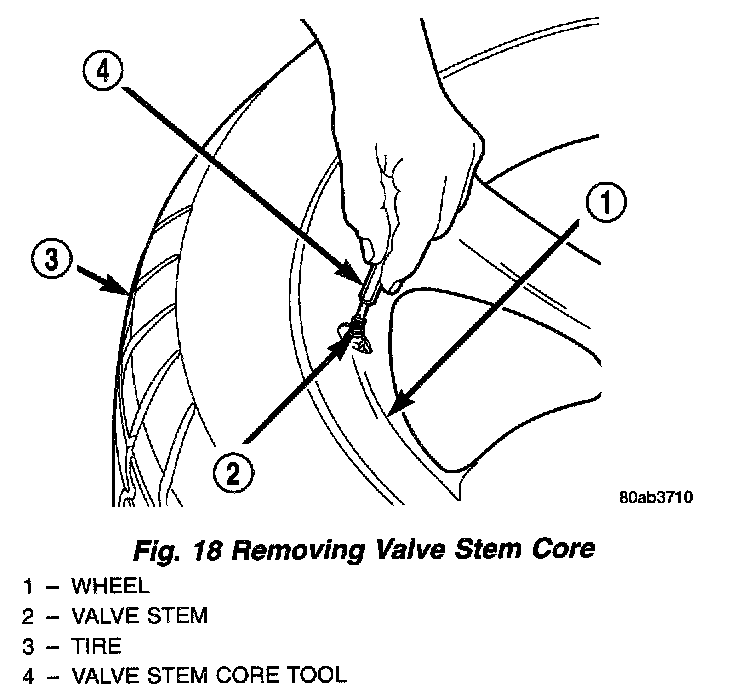 4

1

3

2

80ab3710

Fig. 18 Removing Valve Stem Core

1 – WHEEL
2 – VALVE STEM
3 – TIRE
4 – VALVE STEM CORE TOOL