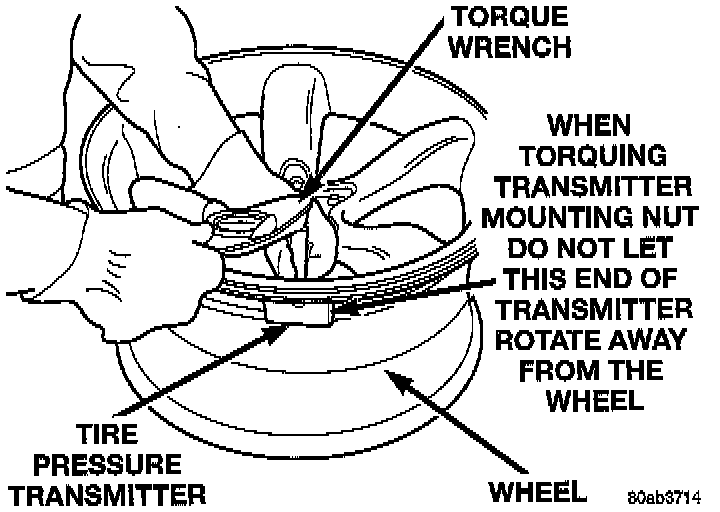 TORQUE WRENCH

WHEN TORQUING TRANSMITTER MOUNTING NUT DO NOT LET THIS END OF TRANSMITTER ROTATE AWAY FROM THE WHEEL

TIRE PRESSURE TRANSMITTER

WHEEL

80ab3714