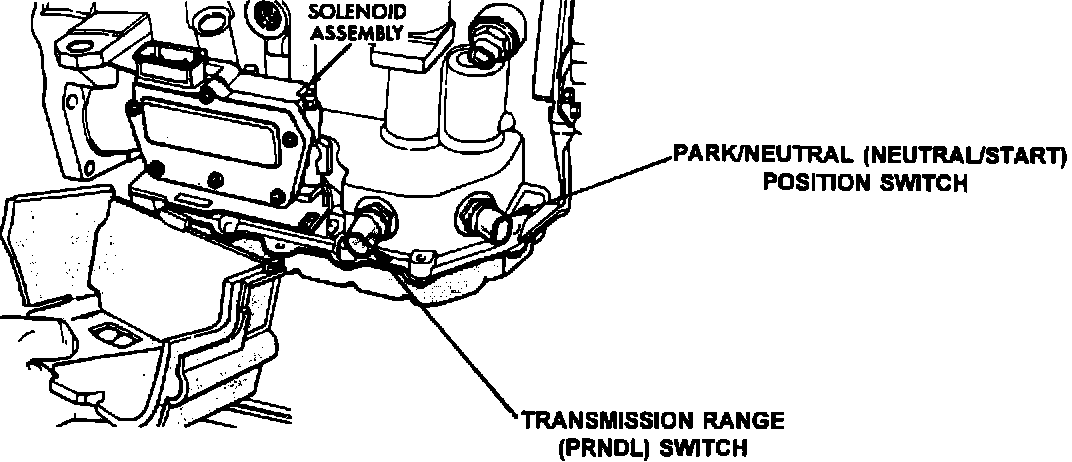 SOLENOID ASSEMBLY

PARK/NEUTRAL (NEUTRAL/START) POSITION SWITCH

TRANSMISSION RANGE (PRNDL) SWITCH