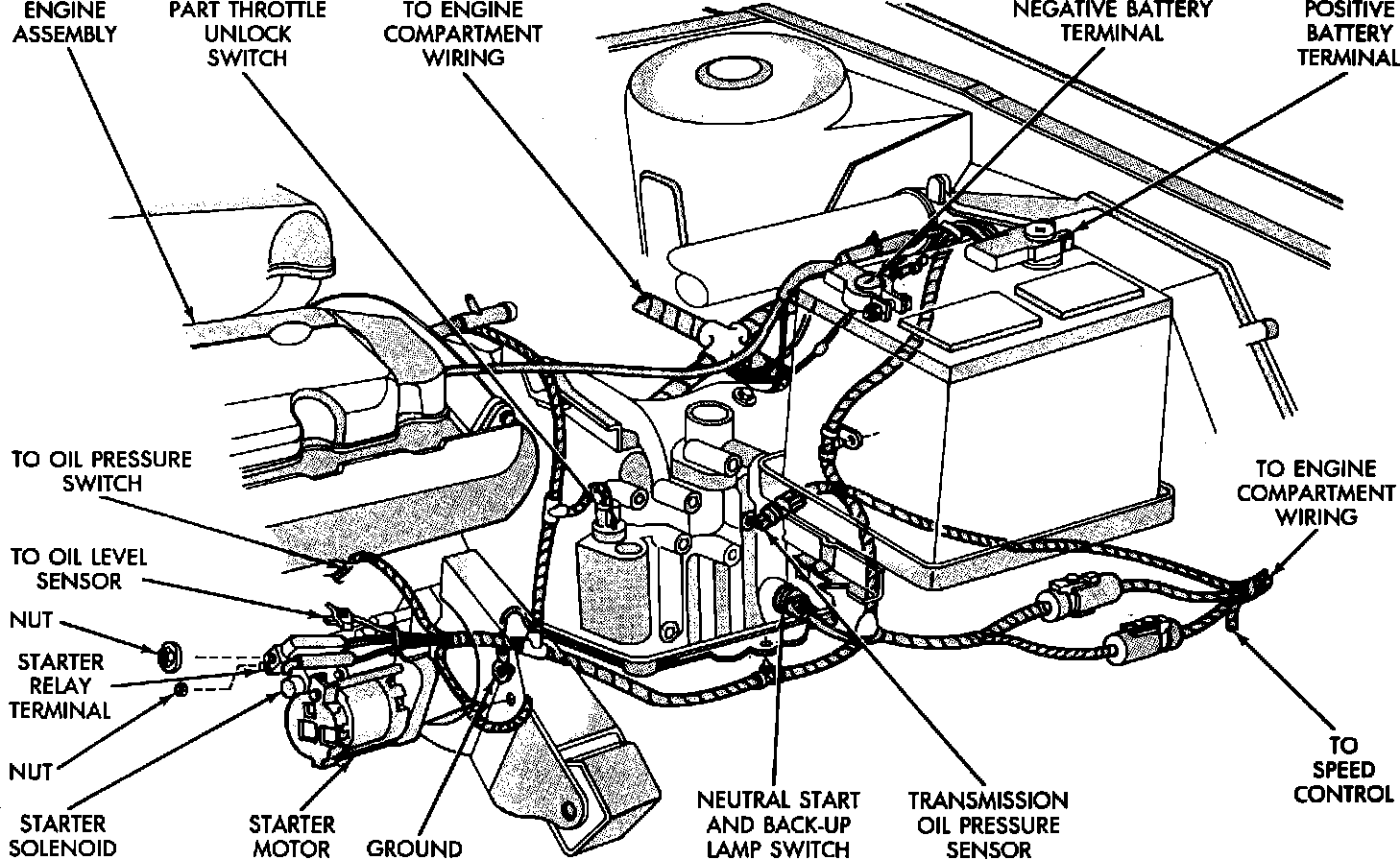 ENGINE ASSEMBLY

PART THROTTLE UNLOCK SWITCH

TO ENGINE COMPARTMENT WIRING

NEGATIVE BATTERY TERMINAL

POSITIVE BATTERY TERMINAL

TO OIL PRESSURE SWITCH

TO OIL LEVEL SENSOR

NUT

STARTER RELAY TERMINAL

NUT

STARTER SOLENOID

STARTER MOTOR

GROUND

NEUTRAL START AND BACK-UP LAMP SWITCH

TRANSMISSION OIL PRESSURE SENSOR

TO ENGINE COMPARTMENT WIRING

TO SPEED CONTROL