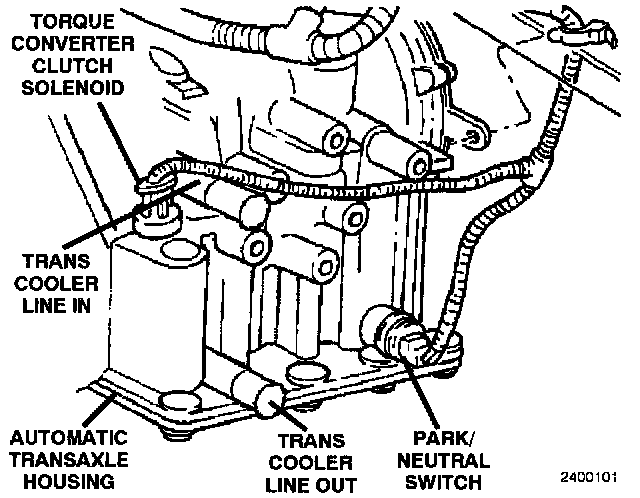 TORQUE CONVERTER CLUTCH SOLENOID

TRANS COOLER LINE IN

AUTOMATIC TRANSAXLE HOUSING

TRANS COOLER LINE OUT

PARK/ NEUTRAL SWITCH

2400101