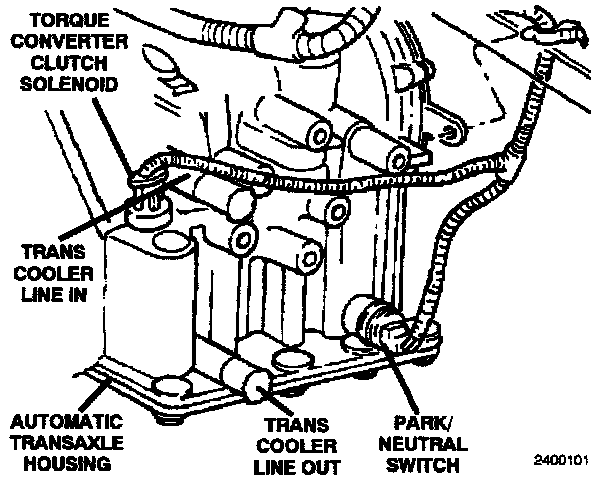 TORQUE CONVERTER CLUTCH SOLENOID

TRANS COOLER LINE IN

AUTOMATIC TRANSAXLE HOUSING

TRANS COOLER LINE OUT

PARK/ NEUTRAL SWITCH

2400101