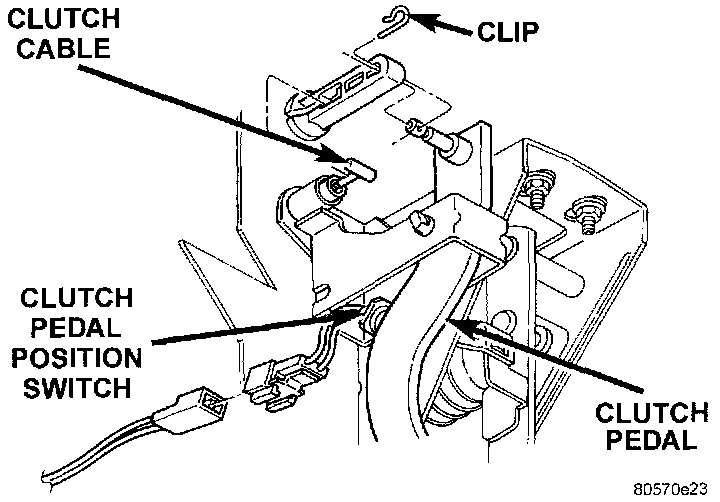 CLUTCH CABLE

CLIP

CLUTCH PEDAL POSITION SWITCH

CLUTCH PEDAL

80570e23