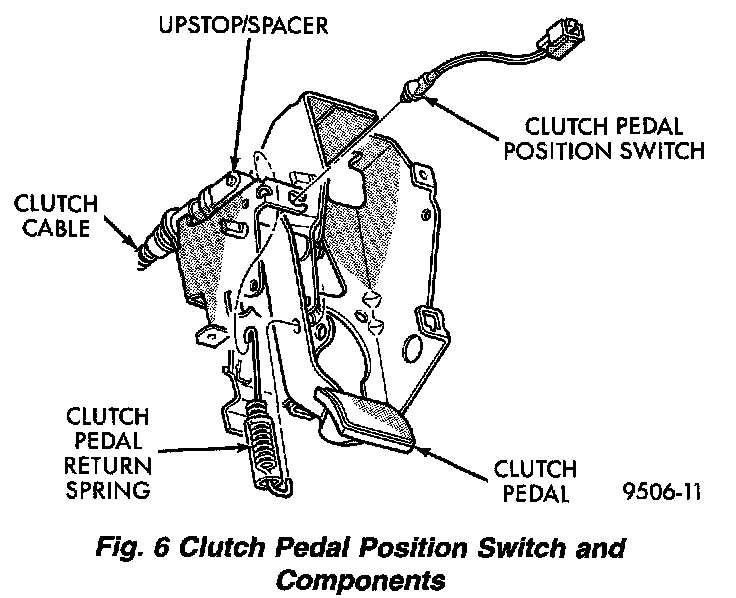 UPSTOP/SPACER

CLUTCH PEDAL POSITION SWITCH

CLUTCH CABLE

CLUTCH PEDAL RETURN SPRING

CLUTCH PEDAL

9506-11

Fig. 6 Clutch Pedal Position Switch and Components