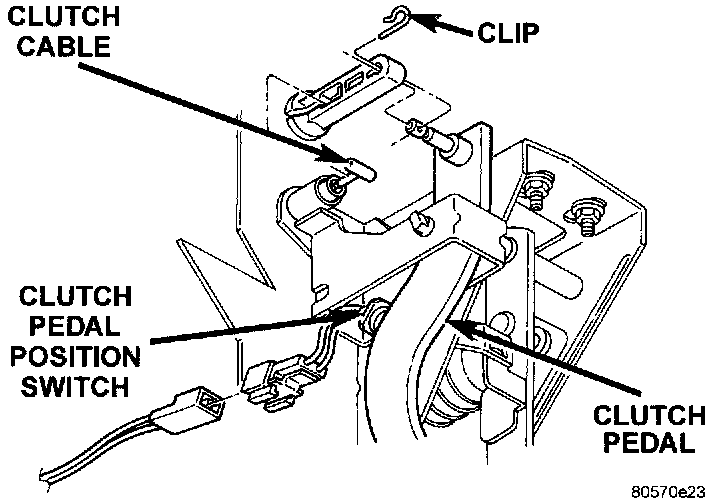 CLUTCH CABLE

CLIP

CLUTCH PEDAL POSITION SWITCH

CLUTCH PEDAL

80570e23